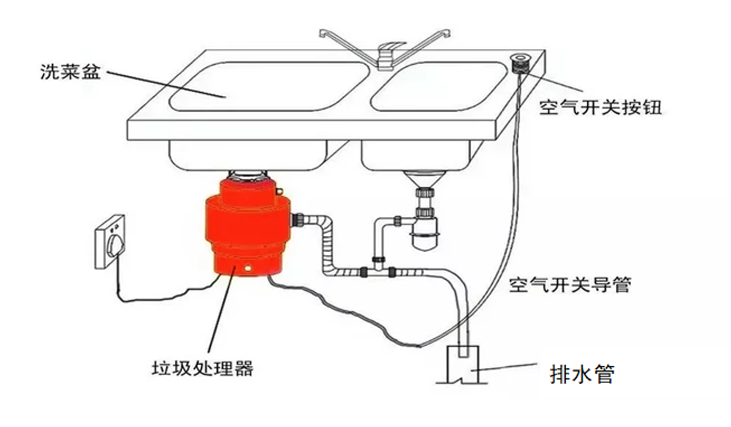 洗菜盆

空气开关按钮

空气开关导管

垃圾处理器

排水管